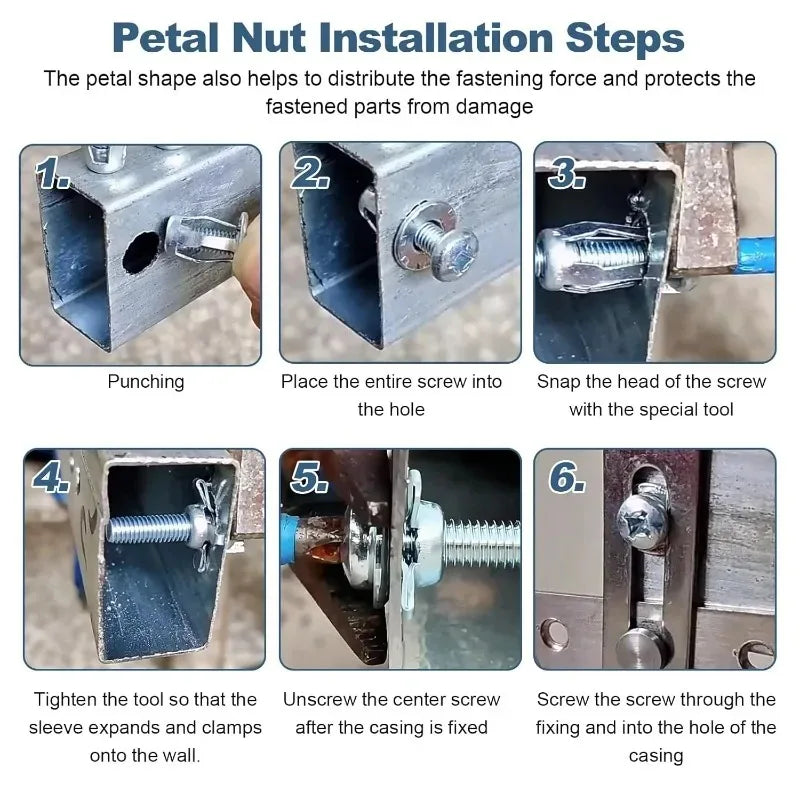 Petal Nut Installation Steps

The petal shape also helps to distribute the fastening force and protects the fastened parts from damage

1.

Punching

2.

Place the entire screw into the hole

3.

Snap the head of the screw with the special tool

4.

Tighten the tool so that the sleeve expands and clamps onto the wall.

5.

Unscrew the center screw after the casing is fixed

6.

Screw the screw through the fixing and into the hole of the casing